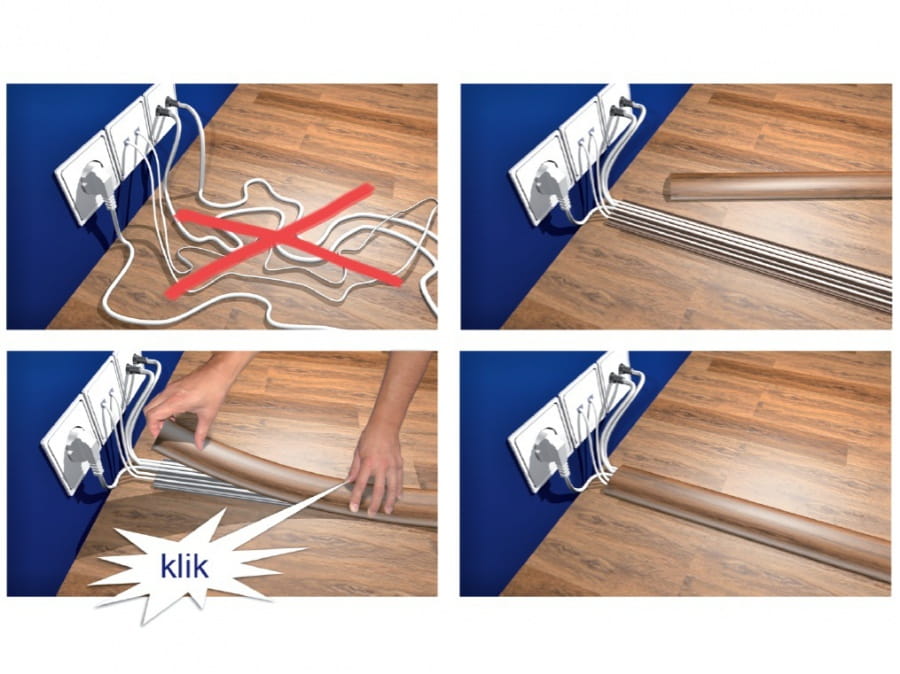 klik